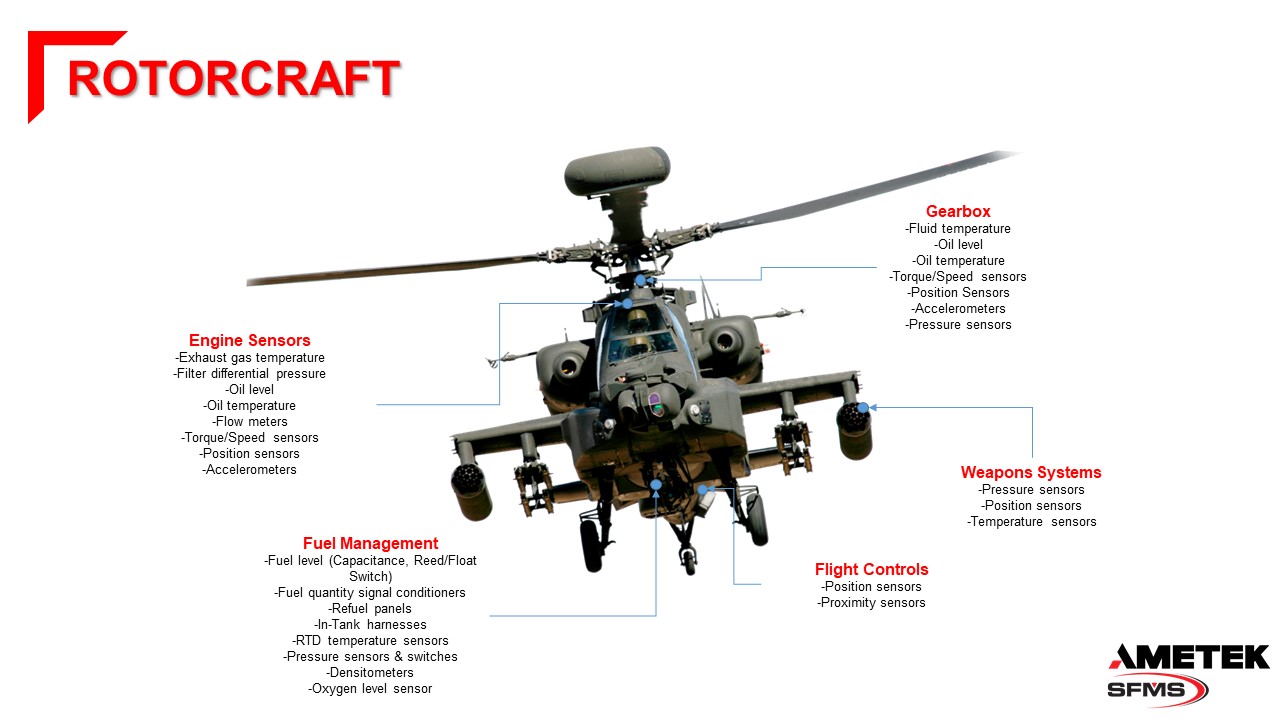 ROTORCRAFT

Gearbox
-Fluid temperature
-Oil level
-Oil temperature
-Torque/Speed sensors
-Position Sensors
-Accelerometers
-Pressure sensors

Engine Sensors
-Exhaust gas temperature
-Filter differential pressure
-Oil level
-Oil temperature
-Flow meters
-Torque/Speed sensors
-Position sensors
-Accelerometers

Weapons Systems
-Pressure sensors
-Position sensors
-Temperature sensors

Fuel Management
-Fuel level (Capacitance, Reed/Float Switch)
-Fuel quantity signal conditioners
-Refuel panels
-In-Tank harnesses
-RTD temperature sensors
-Pressure sensors & switches
-Densitometers
-Oxygen level sensor

Flight Controls
-Position sensors
-Proximity sensors

AMETEK
SFMS